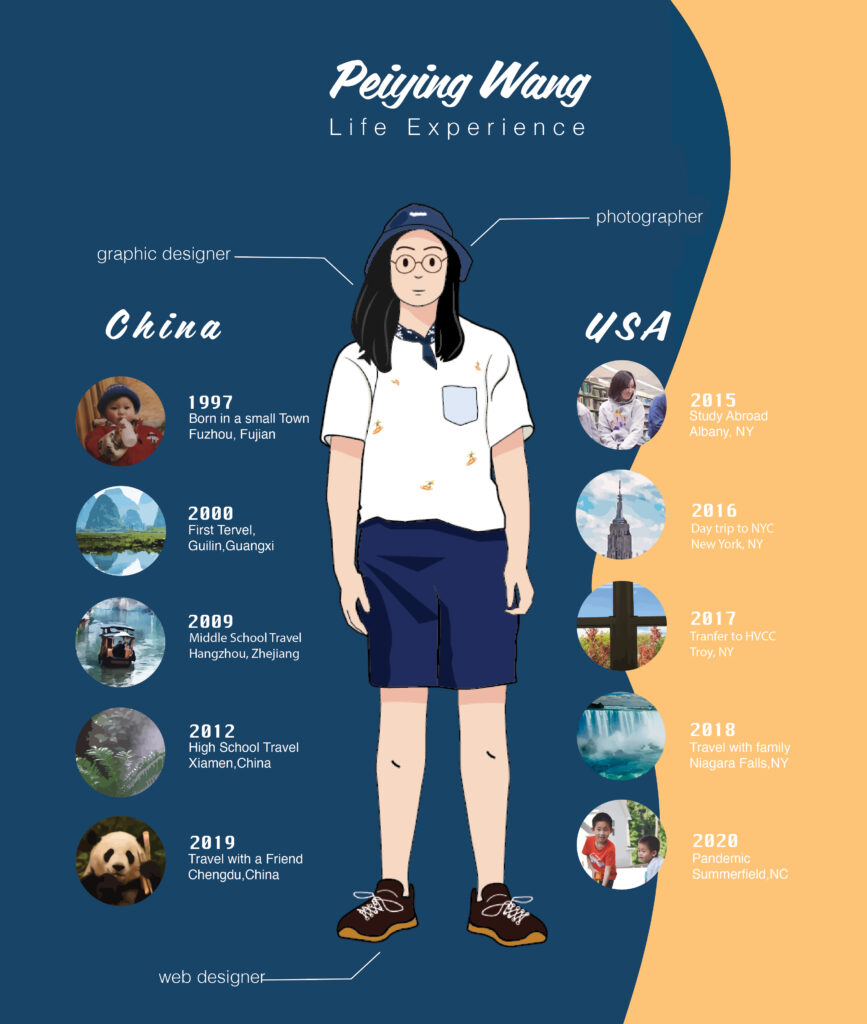 Peiying Wang
Life Experience

graphic designer

photographer

China

1997
Born in a small Town
Fuzhou, Fujian

2000
First Tervel,
Guilin,Guangxi

2009
Middle School Travel
Hangzhou, Zhejiang

2012
High School Travel
Xiamen,China

2019
Travel with a Friend
Chengdu,China

USA

2015
Study Abroad
Albany, NY

2016
Day trip to NYC
New York, NY

2017
Tranfer to HVCC
Troy, NY

2018
Travel with family
Niagara Falls,NY

2020
Pandemic
Summerfield,NC

web designer